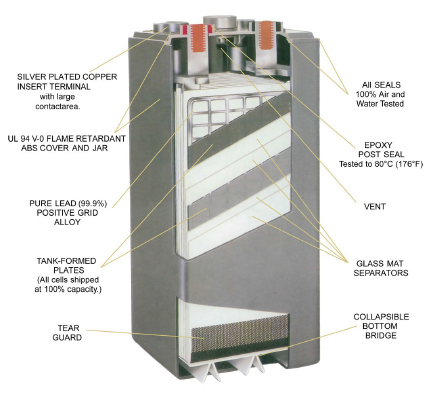 SILVER PLATED COPPER INSERT TERMINAL with large contactarea.

UL 94 V-0 FLAME RETARDANT ABS COVER AND JAR

PURE LEAD (99.9%) POSITIVE GRID ALLOY

TANK-FORMED PLATES (All cells shipped at 100% capacity.)

TEAR GUARD

All SEALS 100% Air and Water Tested

EPOXY POST SEAL Tested to 80°C (176°F)

VENT

GLASS MAT SEPARATORS

COLLAPSIBLE BOTTOM BRIDGE